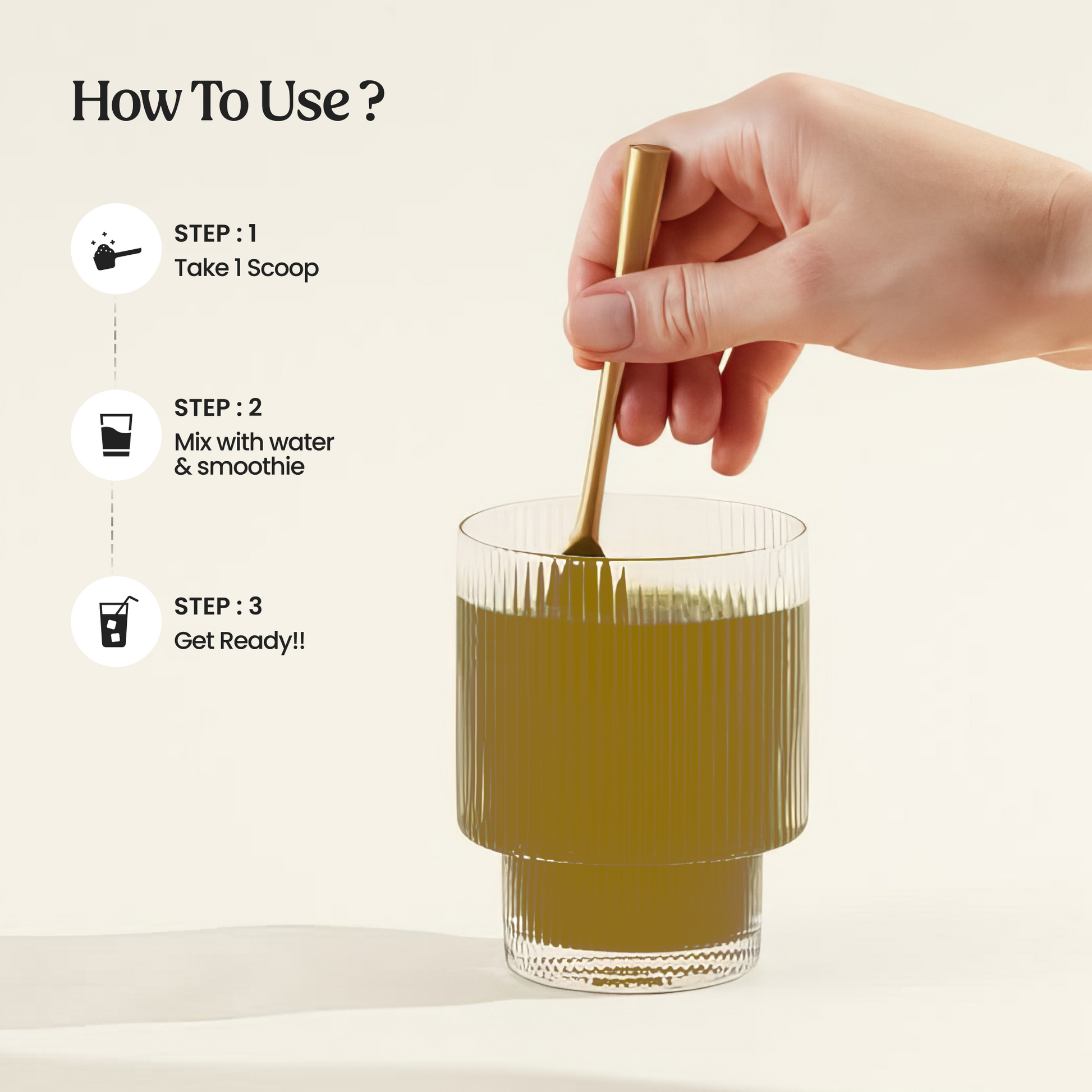 How To Use ?

STEP : 1
Take 1 Scoop

STEP : 2
Mix with water & smoothie

STEP : 3
Get Ready!!