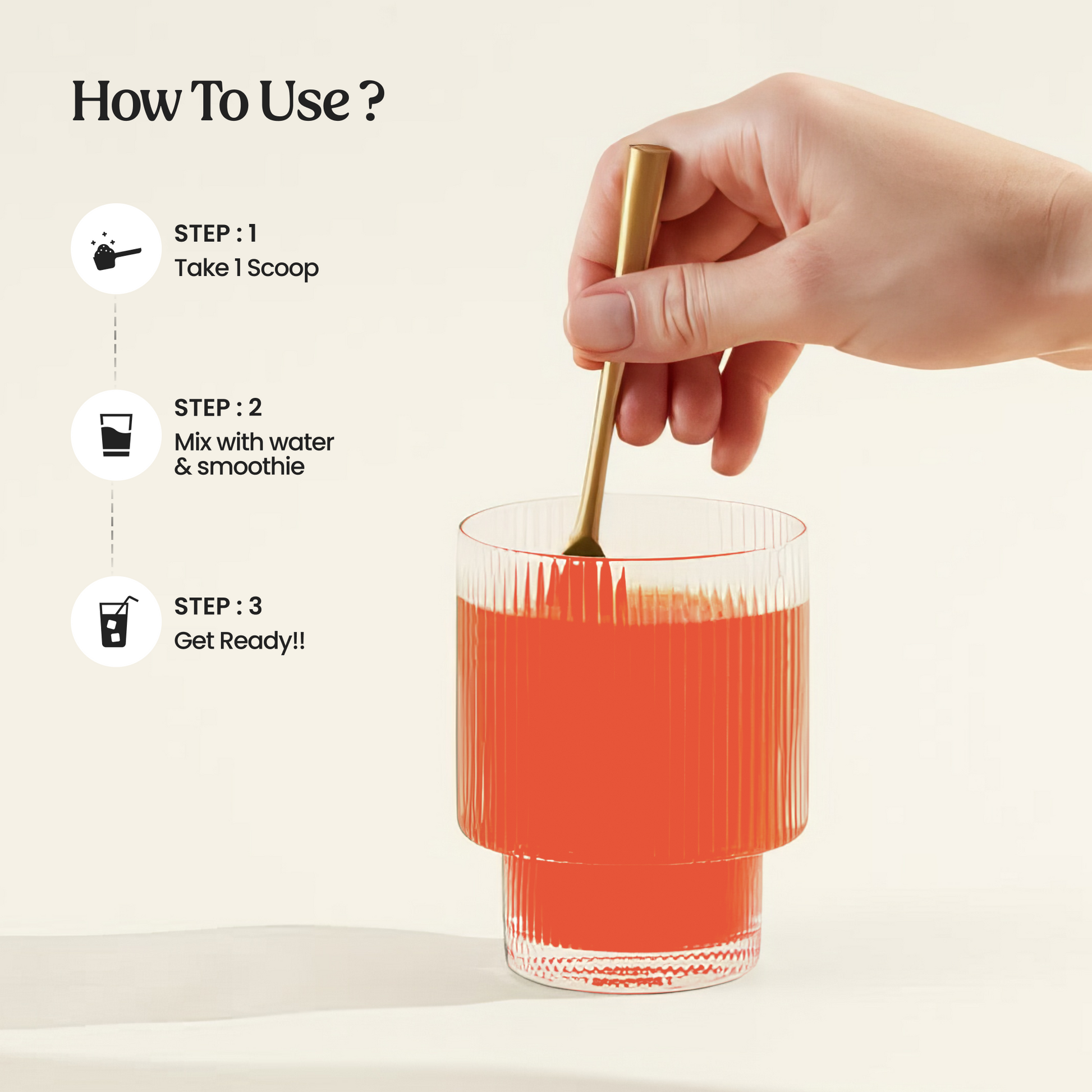 How To Use ?

STEP : 1
Take 1 Scoop

STEP : 2
Mix with water & smoothie

STEP : 3
Get Ready!!